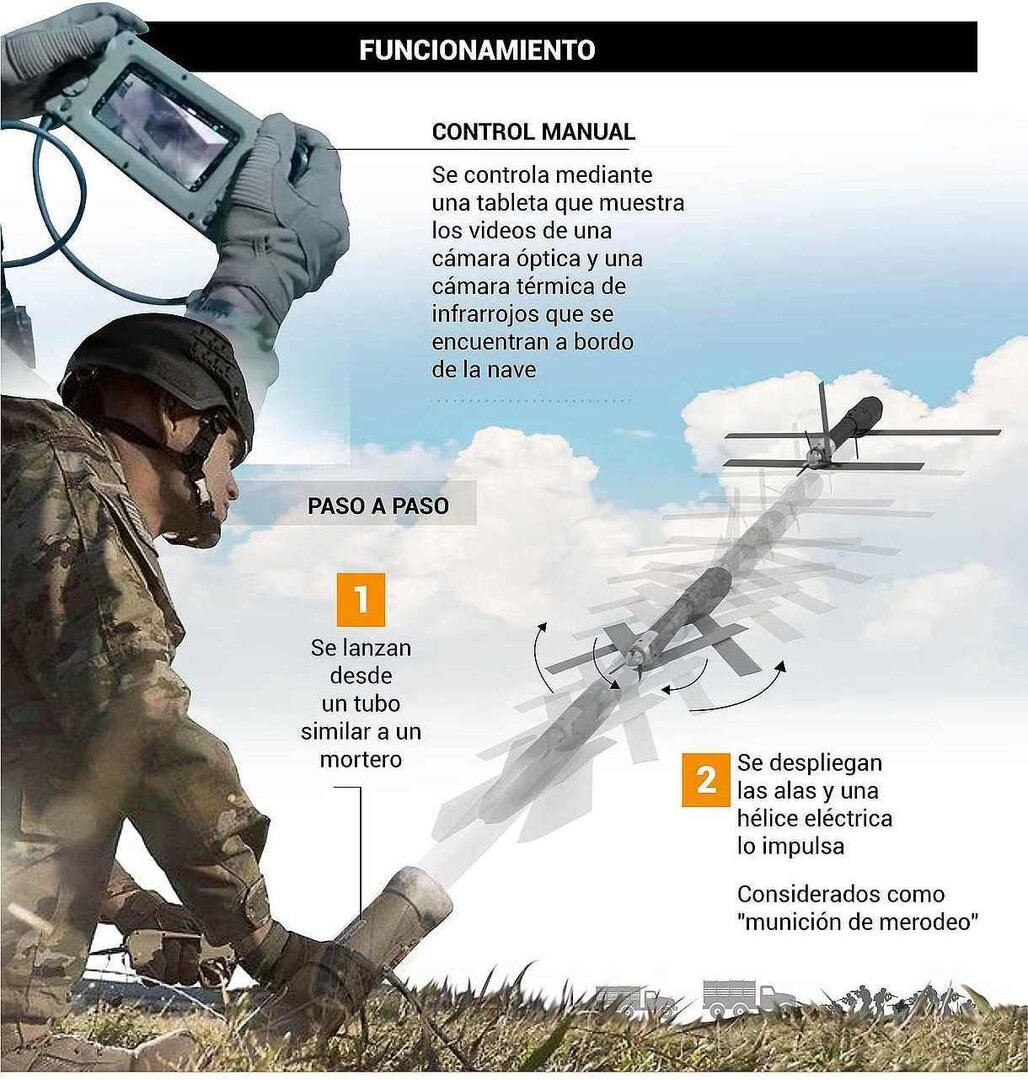 FUNCIONAMIENTO

CONTROL MANUAL

Se controla mediante una tableta que muestra los videos de una cámara óptica y una cámara térmica de infrarrojos que se encuentran a bordo de la nave

PASO A PASO

1

Se lanzan desde un tubo similar a un mortero

2

Se despliegan las alas y una hélice eléctrica lo impulsa

Considerados como "munición de merodeo"