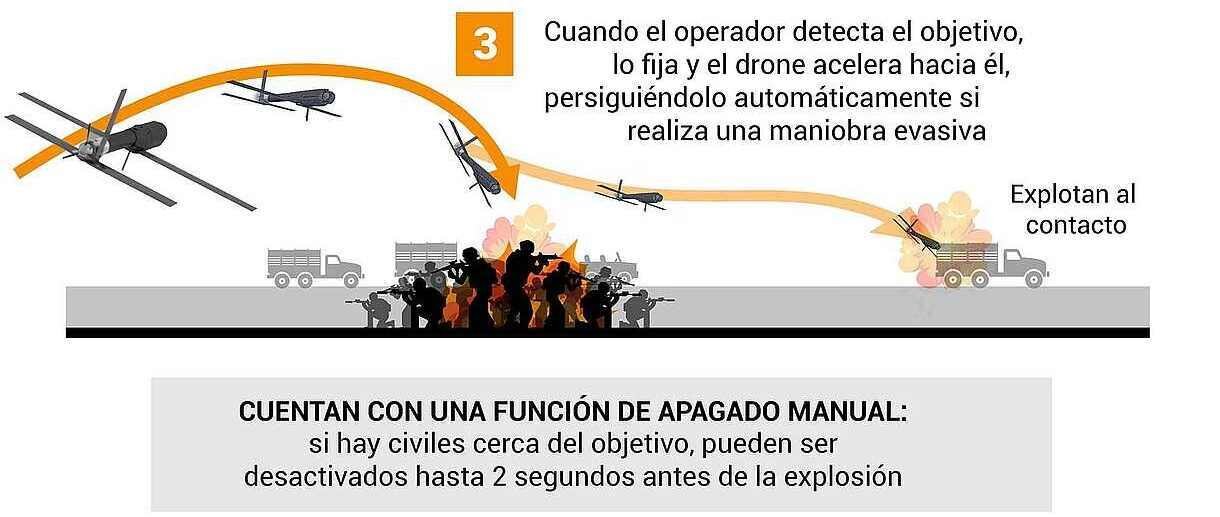 3

Cuando el operador detecta el objetivo, lo fija y el drone acelera hacia él, persiguiéndolo automáticamente si realiza una maniobra evasiva

Explotan al contacto

CUENTAN CON UNA FUNCIÓN DE APAGADO MANUAL: si hay civiles cerca del objetivo, pueden ser desactivados hasta 2 segundos antes de la explosión